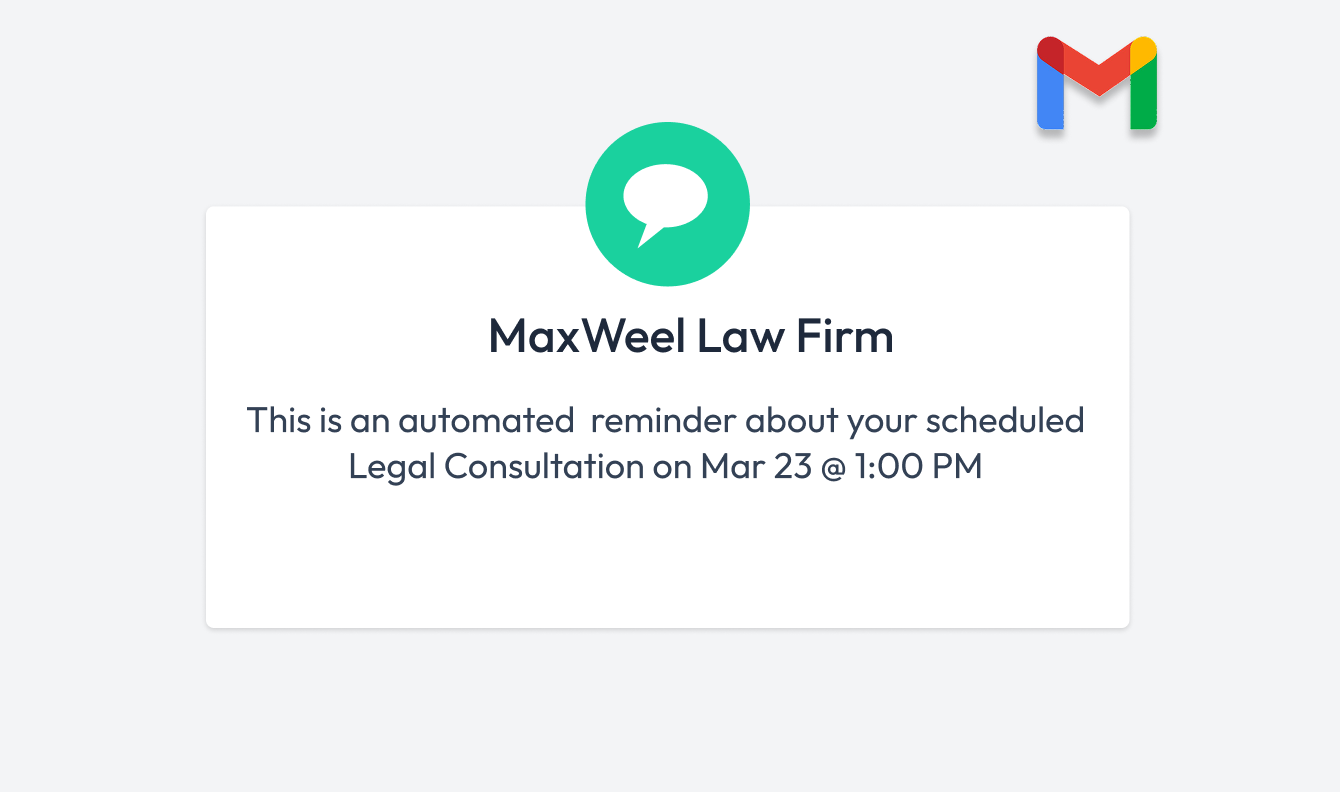 MaxWeel Law Firm

This is an automated reminder about your scheduled Legal Consultation on Mar 23 @ 1:00 PM